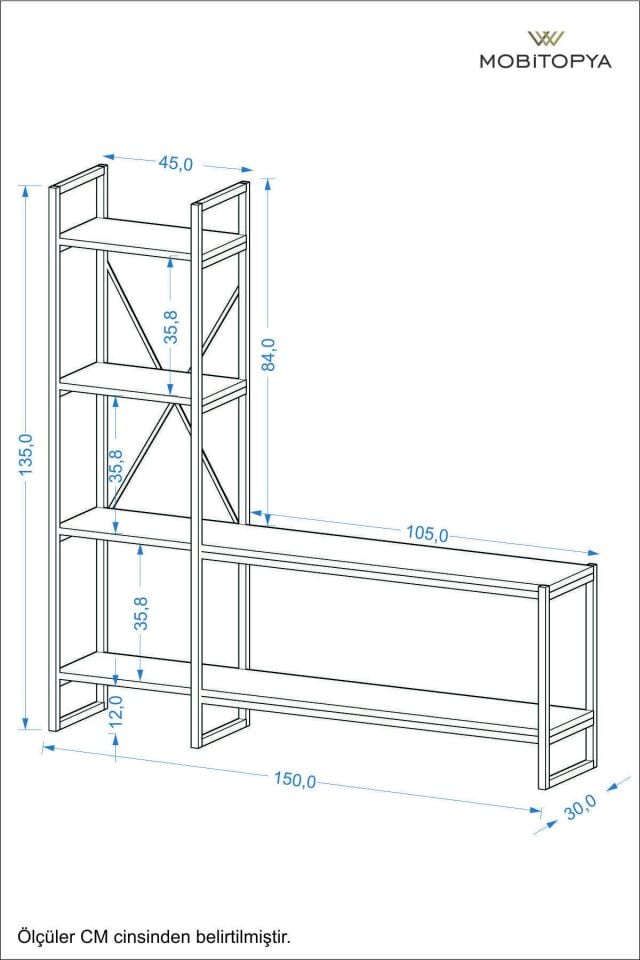 MOBİTOPYA

45,0

35,8

84,0

135,0

35,8

105,0

35,8

12,0

150,0

30,0

Ölçüler CM cinsinden belirtilmiştir.