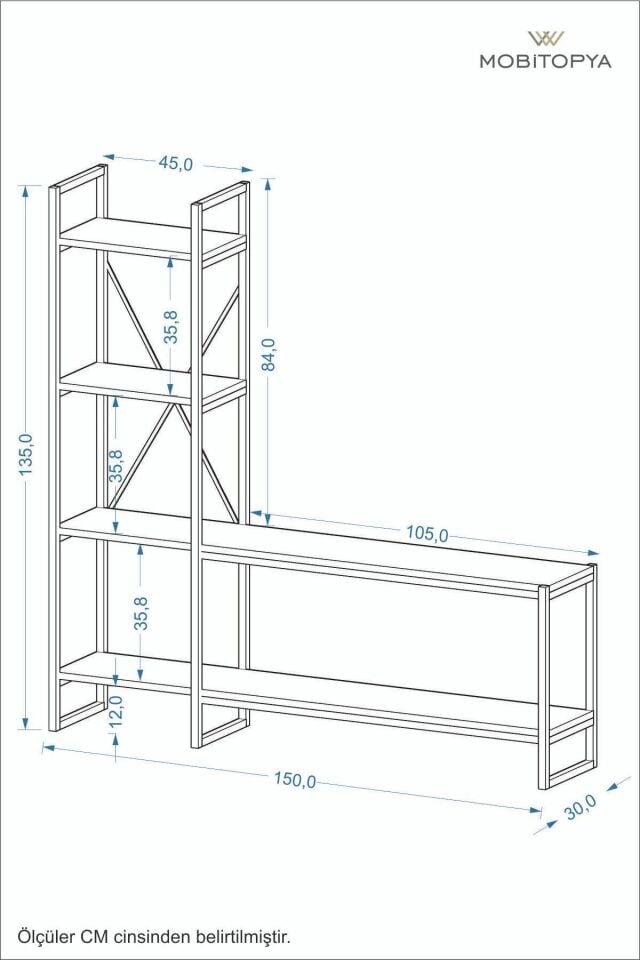 MOBİTOPYA

45,0

35,8

84,0

135,0

35,8

105,0

35,8

12,0

150,0

30,0

Ölçüler CM cinsinden belirtilmiştir.