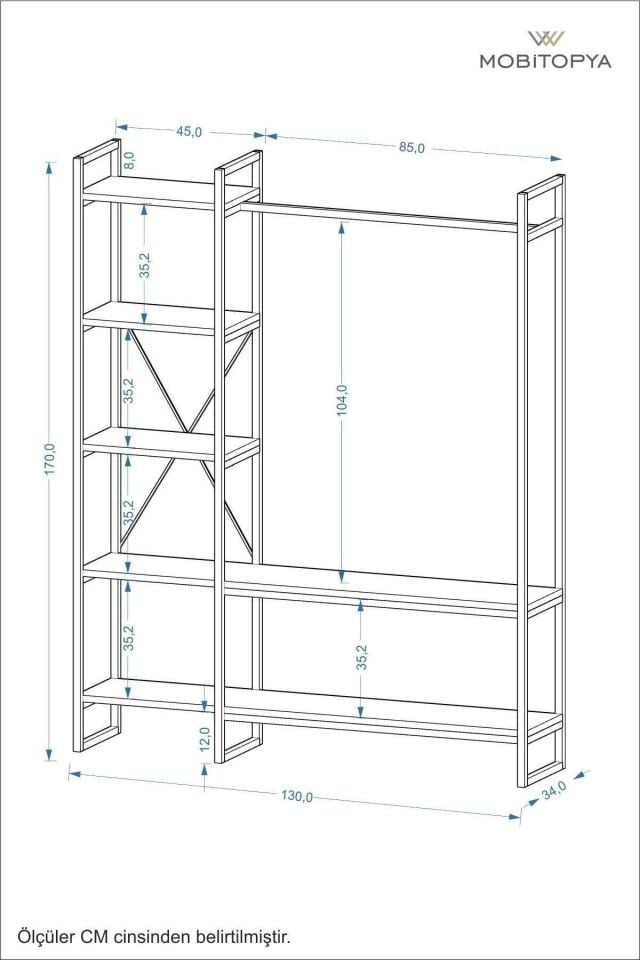 MOBİTOPYA

45,0
85,0
8,0
35,2
35,2
35,2
35,2
104,0
35,2
170,0
12,0
130,0
34,0

Ölçüler CM cinsinden belirtilmiştir.