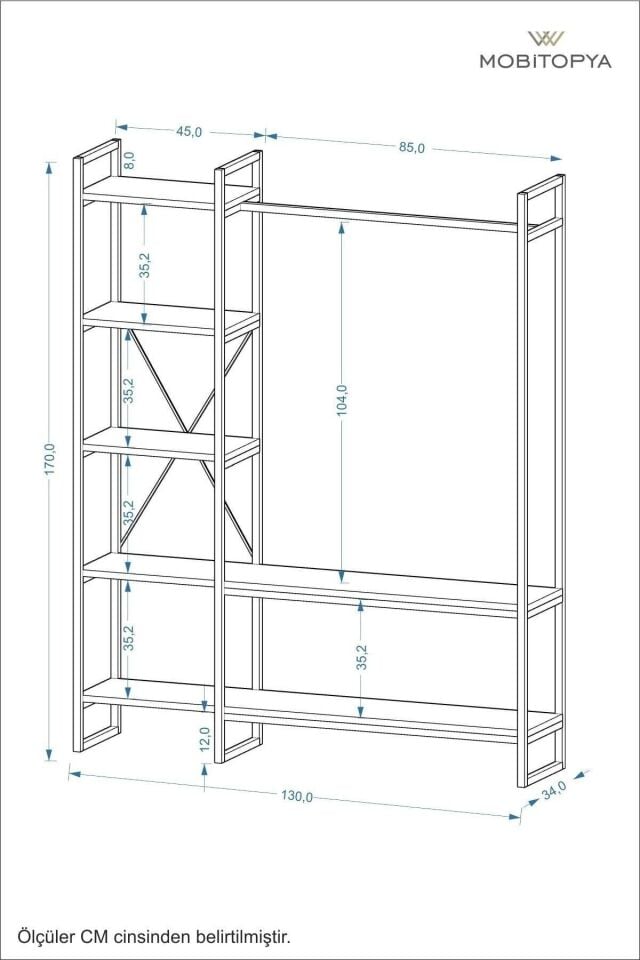 MOBİTOPYA

45,0
85,0
8,0
35,2
35,2
35,2
35,2
104,0
35,2
170,0
12,0
130,0
34,0

Ölçüler CM cinsinden belirtilmiştir.