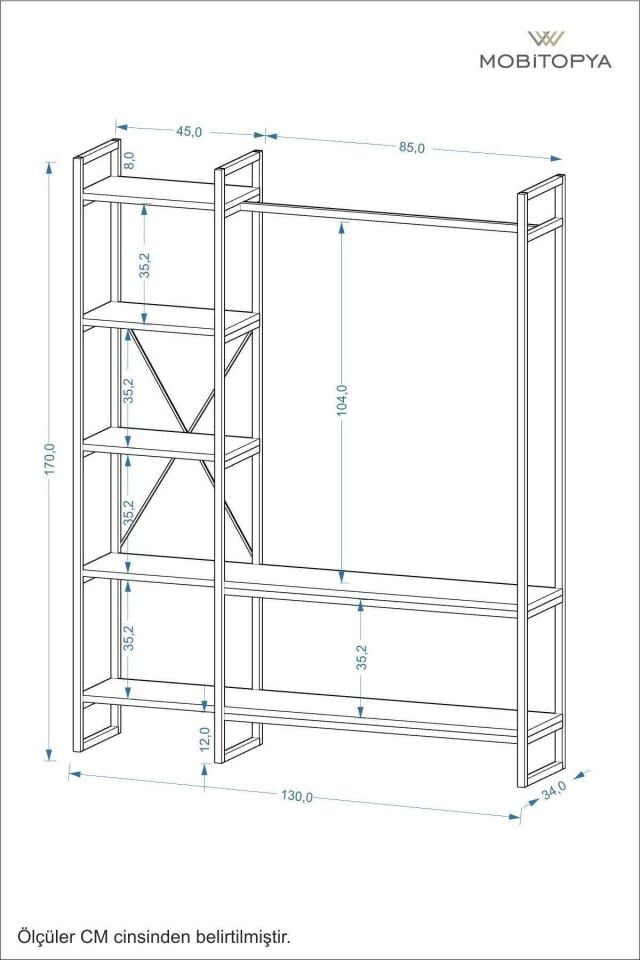 MOBİTOPYA

45,0
85,0
8,0
35,2
35,2
35,2
35,2
104,0
35,2
170,0
12,0
130,0
34,0

Ölçüler CM cinsinden belirtilmiştir.