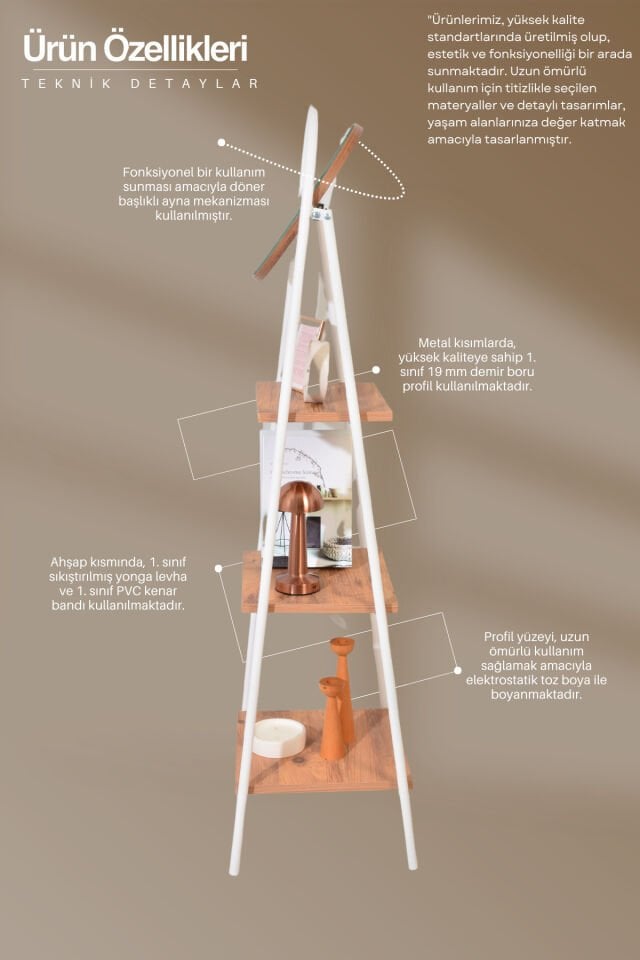 Ürün Özellikleri

TEKNİK DETAYLAR

"Ürünlerimiz, yüksek kalite standartlarında üretilmiş olup, estetik ve fonksiyonelliği bir arada sunmaktadır. Uzun ömürlü kullanım için titizlikle seçilen materyaller ve detaylı tasarımlar, yaşam alanlarınıza değer katmak amacıyla tasarlanmıştır.

Fonksiyonel bir kullanım sunması amacıyla döner başlıklı ayna mekanizması kullanılmıştır.

Metal kısımlarda, yüksek kaliteye sahip 1. sınıf 19 mm demir boru profil kullanılmaktadır.

Ahşap kısmında, 1. sınıf sıkıştırılmış yonga levha ve 1. sınıf PVC kenar bandı kullanılmaktadır.

Profil yüzeyi, uzun ömürlü kullanım sağlamak amacıyla elektrostatik toz boya ile boyanmaktadır.